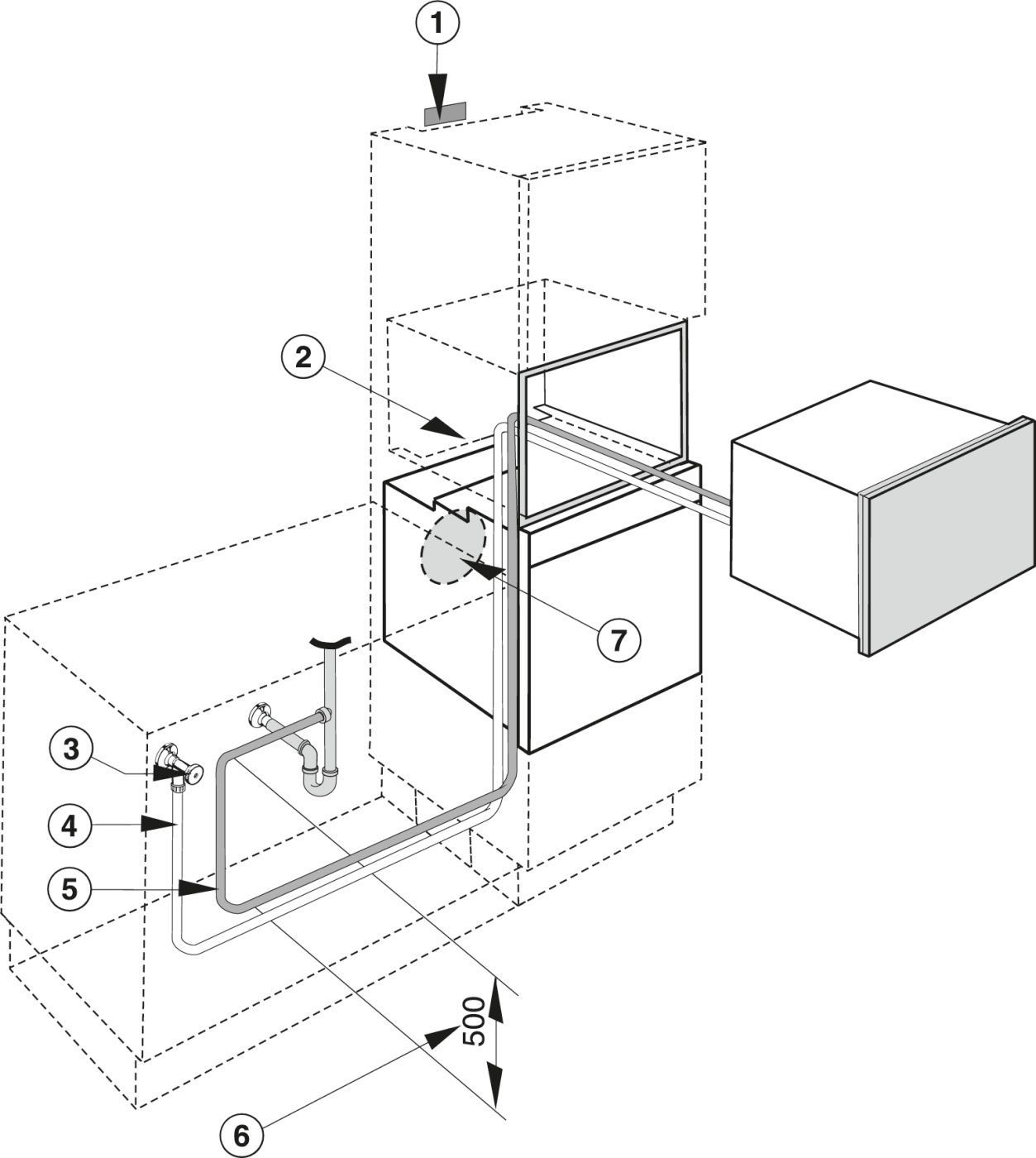 1
2
7
3
4
5
500
6